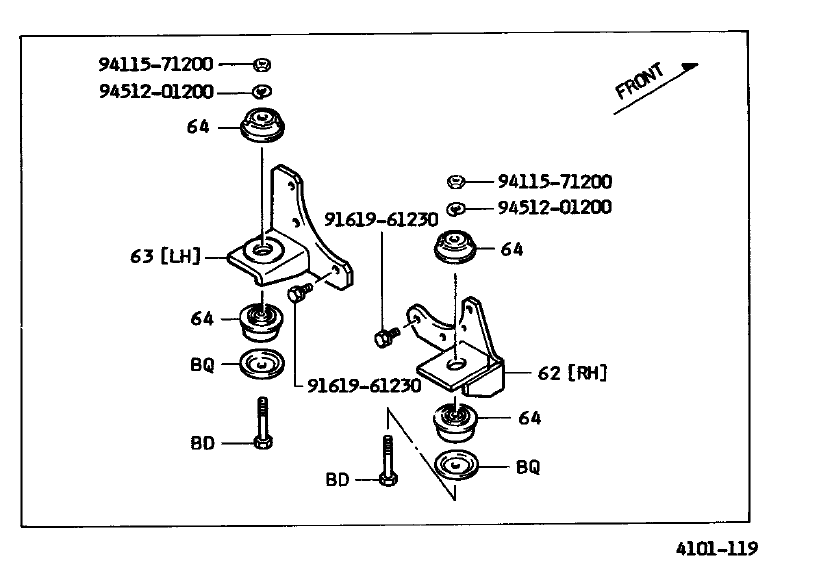 94115-71200
94512-01200
64
FRONT
94115-71200
94512-01200
91619-61230
64
63 [LH]
64
BQ
91619-61230
62 [RH]
64
BD
BD
BQ

4101-119