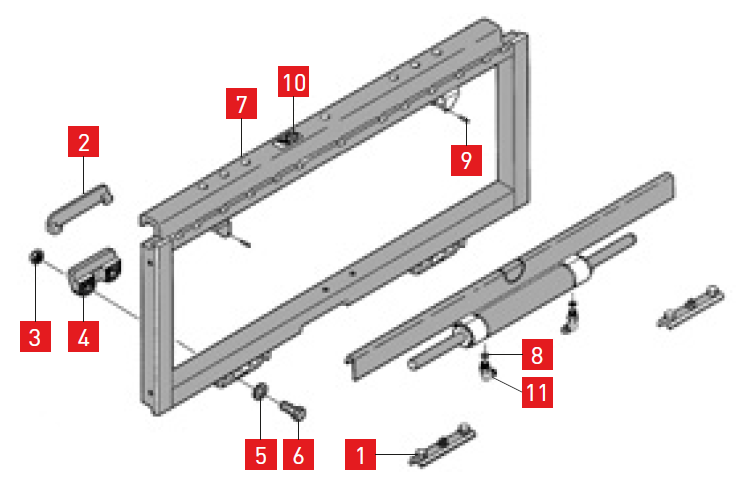 10
7
2
9
3
4
8
11
5
6
1