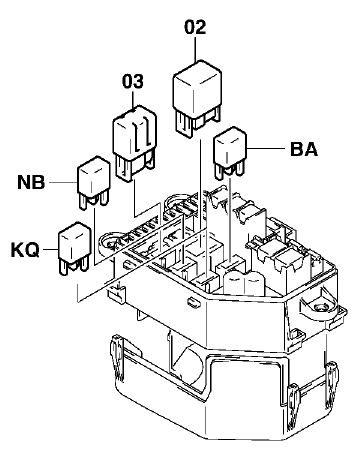 02

03

BA

NB

KQ