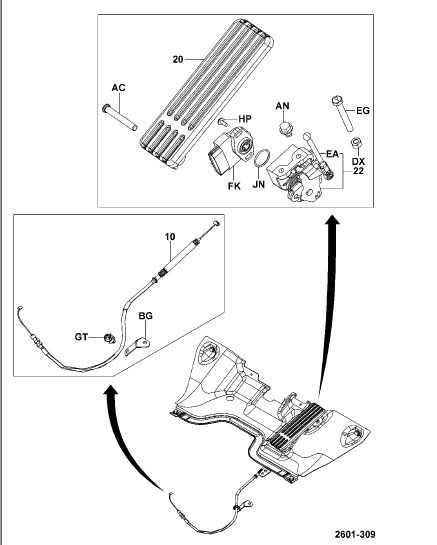 20
AC
HP
AN
EG
EA
DX
22
FK
JN
10
BG
GT
2601-309