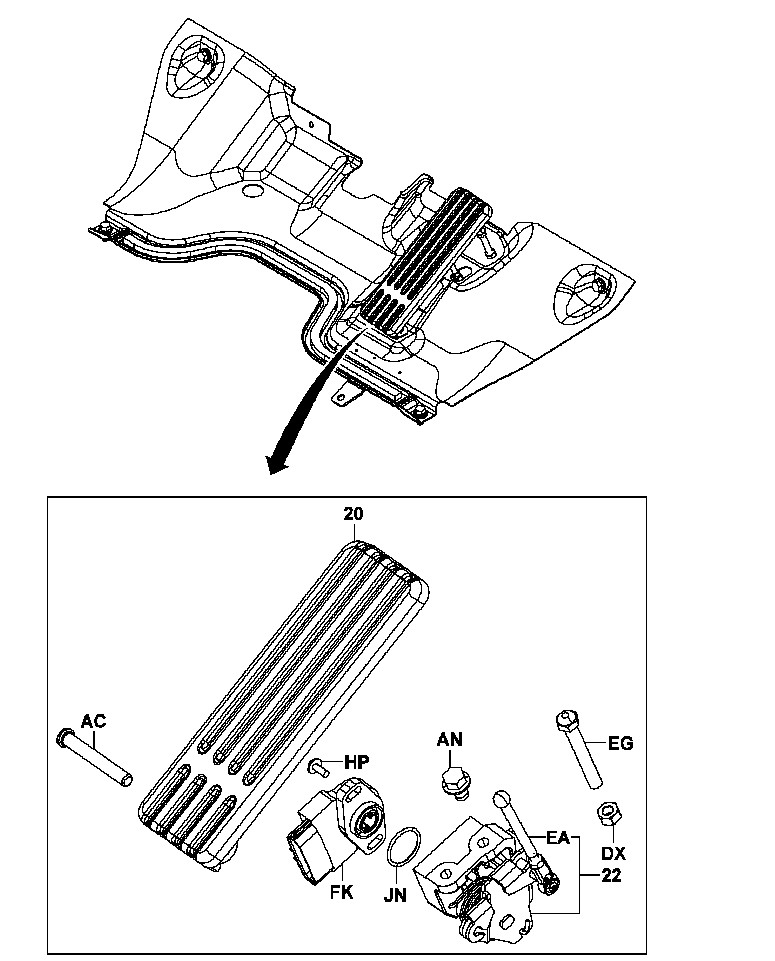 20
AC
HP
AN
EG
EA
DX
22
FK
JN