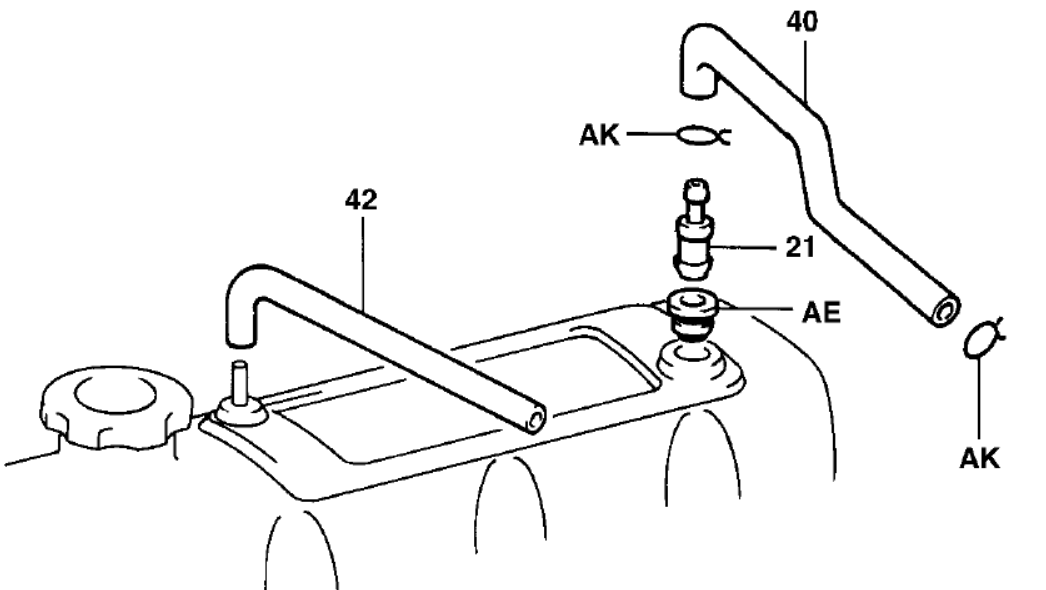 40
AK
42
21
AE
AK